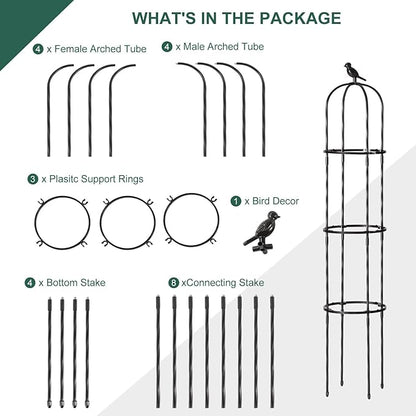 WHAT'S IN THE PACKAGE

4 x Female Arched Tube

4 x Male Arched Tube

3 x Plasitc Support Rings

1 x Bird Decor

4 x Bottom Stake

8 xConnecting Stake