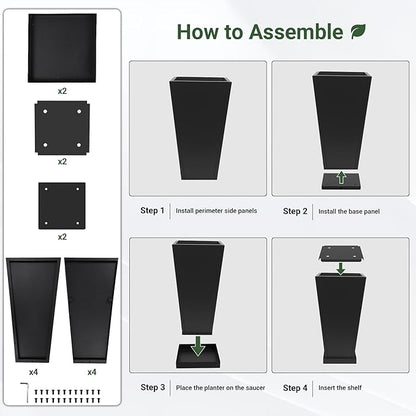 x2

x2

x2

x4 x4

How to Assemble

Step 1 Install perimeter side panels

Step 2 Install the base panel

Step 3 Place the planter on the saucer

Step 4 Insert the shelf