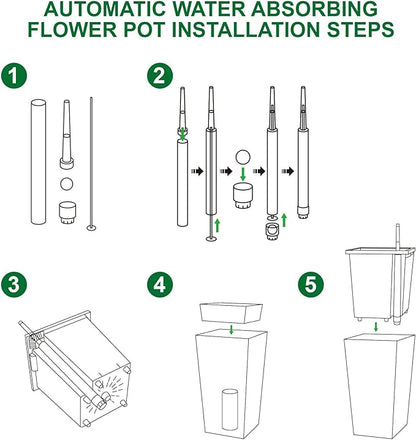 AUTOMATIC WATER ABSORBING FLOWER POT INSTALLATION STEPS

1

2

3

4

5