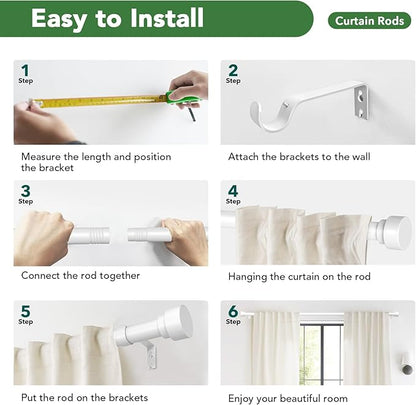 Easy to Install

Curtain Rods

1
Step

Measure the length and position the bracket

2
Step

Attach the brackets to the wall

3
Step

Connect the rod together

4
Step

Hanging the curtain on the rod

5
Step

Put the rod on the brackets

6
Step

Enjoy your beautiful room