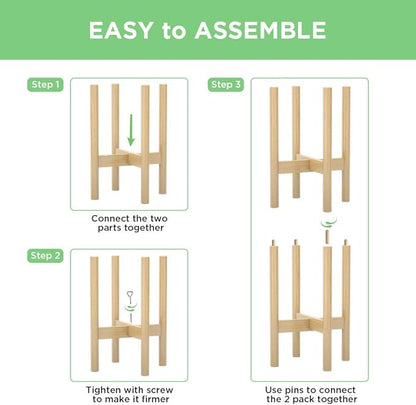 EASY to ASSEMBLE

Step 1

Connect the two parts together

Step 2

Tighten with screw to make it firmer

Step 3

Use pins to connect the 2 pack together