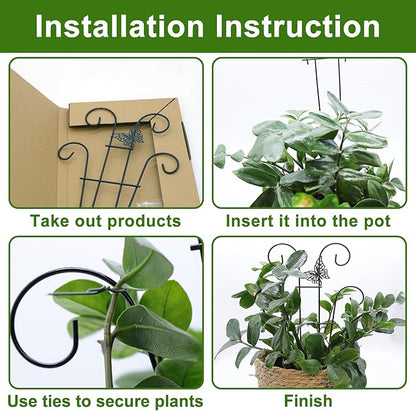 Installation Instruction

Take out products

Insert it into the pot

Use ties to secure plants

Finish