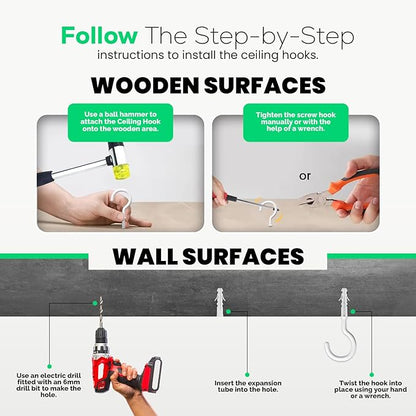 Follow The Step-by-Step
instructions to install the ceiling hooks.

WOODEN SURFACES

Use a ball hammer to attach the Ceiling Hook onto the wooden area.

Tighten the screw hook manually or with the help of a wrench.

or

WALL SURFACES

Use an electric drill fitted with an 6mm drill bit to make the hole.

Insert the expansion tube into the hole.

Twist the hook into place using your hand or a wrench.