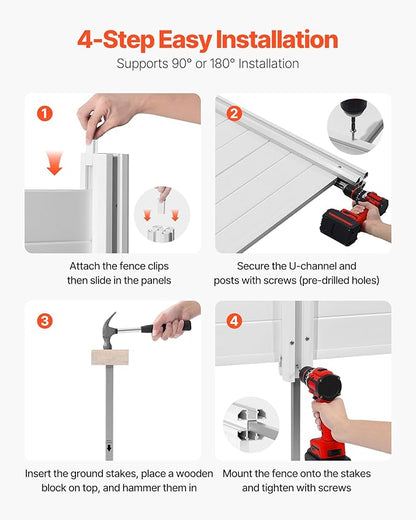 4-Step Easy Installation

Supports 90° or 180° Installation

1

Attach the fence clips then slide in the panels

2

Secure the U-channel and posts with screws (pre-drilled holes)

3

Insert the ground stakes, place a wooden block on top, and hammer them in

4

Mount the fence onto the stakes and tighten with screws