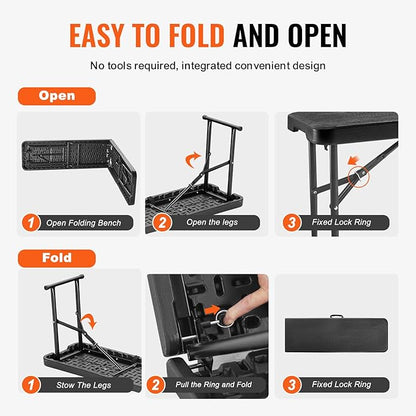 EASY TO FOLD AND OPEN

No tools required, integrated convenient design

Open

1 Open Folding Bench

2 Open the legs

3 Fixed Lock Ring

Fold

1 Stow The Legs

2 Pull the Ring and Fold

3 Fixed Lock Ring