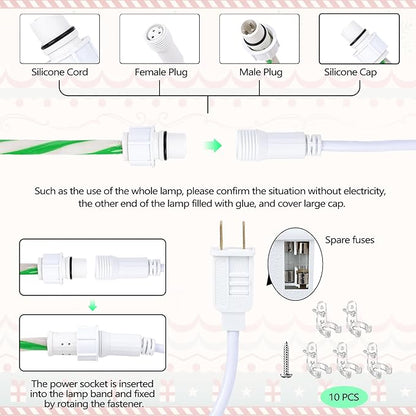 Silicone Cord

Female Plug

Male Plug

Silicone Cap

Such as the use of the whole lamp, please confirm the situation without electricity, the other end of the lamp filled with glue, and cover large cap.

Spare fuses

The power socket is inserted into the lamp band and fixed by rotaing the fastener.

10 PCS