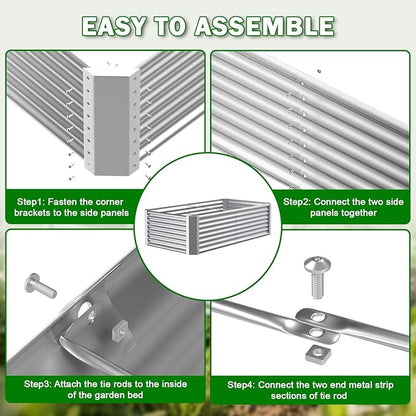 EASY TO ASSEMBLE

Step1: Fasten the corner brackets to the side panels

Step2: Connect the two side panels together

Step3: Attach the tie rods to the inside of the garden bed

Step4: Connect the two end metal strip sections of tie rod