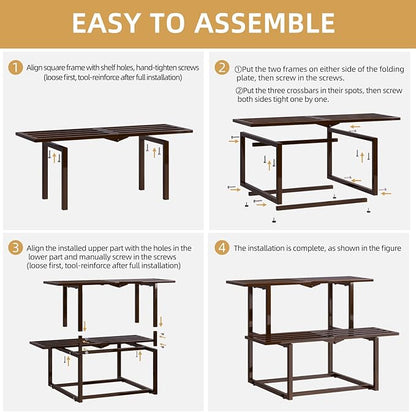 EASY TO ASSEMBLE

1 Align square frame with shelf holes, hand-tighten screws (loose first, tool-reinforce after full installation)

2 ①Put the two frames on either side of the folding plate, then screw in the screws.
②Put the three crossbars in their spots, then screw both sides tight one by one.

3 Align the installed upper part with the holes in the lower part and manually screw in the screws (loose first, tool-reinforce after full installation)

4 The installation is complete, as shown in the figure