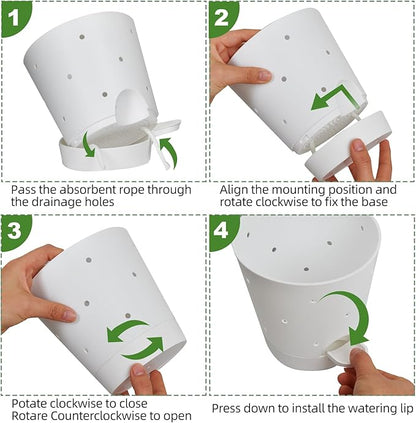 1

Pass the absorbent rope through the drainage holes

2

Align the mounting position and rotate clockwise to fix the base

3

Potate clockwise to close
Rotare Counterclockwise to open

4

Press down to install the watering lip