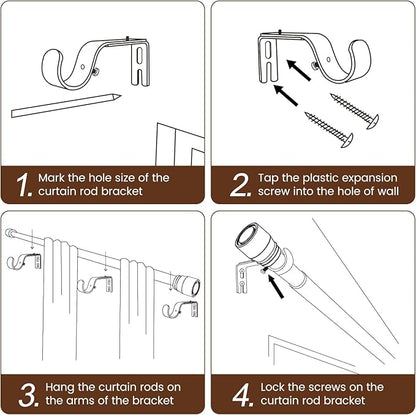 1. Mark the hole size of the curtain rod bracket

2. Tap the plastic expansion screw into the hole of wall

3. Hang the curtain rods on the arms of the bracket

4. Lock the screws on the curtain rod bracket