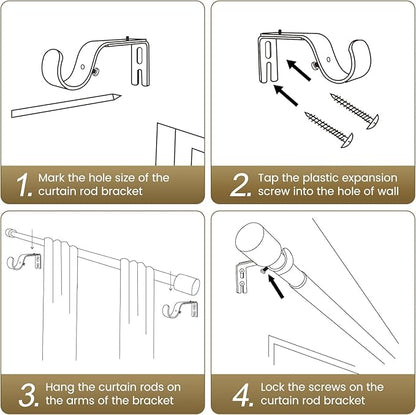 1. Mark the hole size of the curtain rod bracket

2. Tap the plastic expansion screw into the hole of wall

3. Hang the curtain rods on the arms of the bracket

4. Lock the screws on the curtain rod bracket