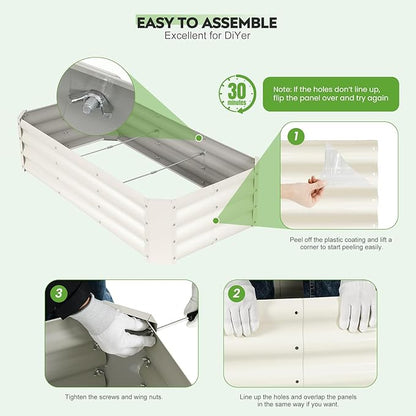 EASY TO ASSEMBLE
Excellent for DiYer

30 minutes

Note: If the holes don't line up, flip the panel over and try again

1

Peel off the plastic coating and lift a corner to start peeling easily.

3

Tighten the screws and wing nuts.

2

Line up the holes and overlap the panels in the same way if you want.