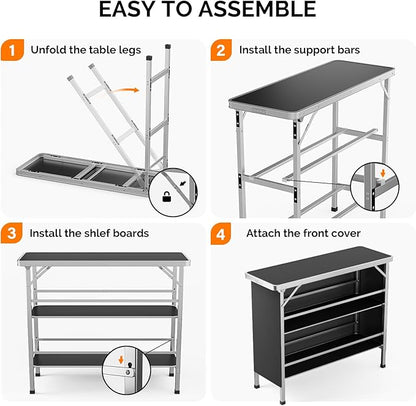 EASY TO ASSEMBLE

1 Unfold the table legs

2 Install the support bars

3 Install the shlef boards

4 Attach the front cover