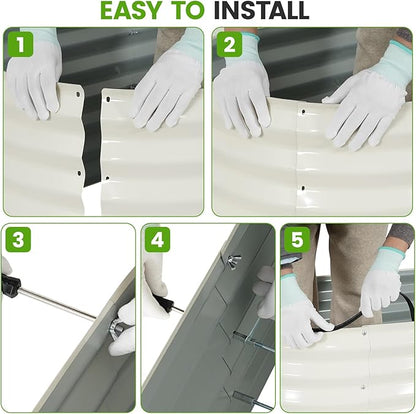 EASY TO INSTALL

1

2

3

4

5