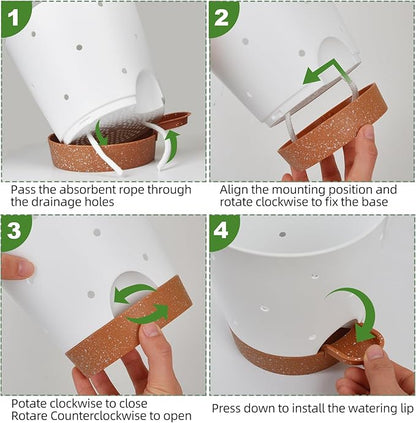 1

Pass the absorbent rope through the drainage holes

2

Align the mounting position and rotate clockwise to fix the base

3

Potate clockwise to close
Rotare Counterclockwise to open

4

Press down to install the watering lip