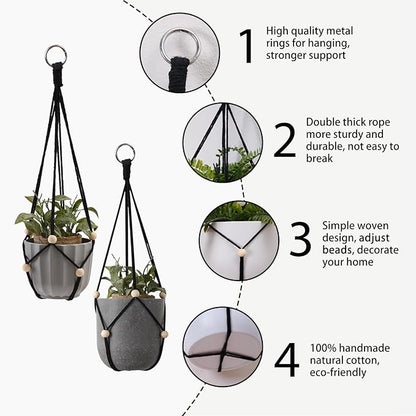 1 High quality metal rings for hanging, stronger support

2 Double thick rope more sturdy and durable, not easy to break

3 Simple woven design, adjust beads, decorate your home

4 100% handmade natural cotton, eco-friendly