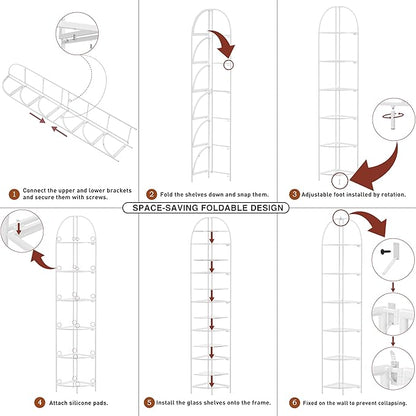 1 Connect the upper and lower brackets and secure them with screws.

2 Fold the shelves down and snap them.

3 Adjustable foot installed by rotation.

SPACE-SAVING FOLDABLE DESIGN

4 Attach silicone pads.

5 Install the glass shelves onto the frame.

6 Fixed on the wall to prevent collapsing.