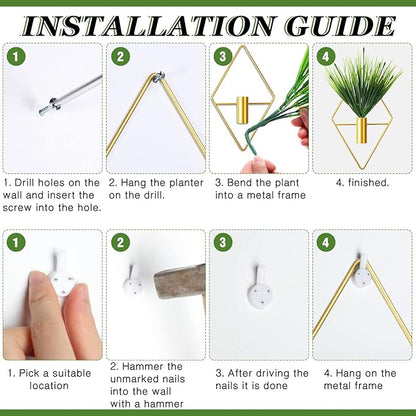 INSTALLATION GUIDE

1

2

3

4

1. Drill holes on the wall and insert the screw into the hole.

2. Hang the planter on the drill.

3. Bend the plant into a metal frame

4. finished.

1

2

3

4

1. Pick a suitable location

2. Hammer the unmarked nails into the wall with a hammer

3. After driving the nails it is done

4. Hang on the metal frame