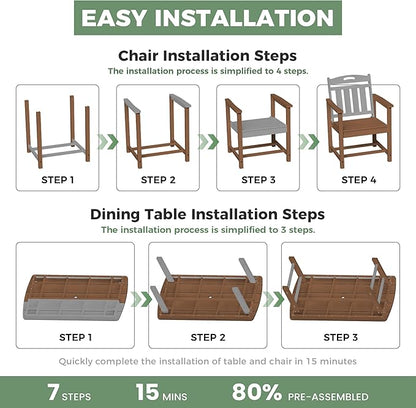 EASY INSTALLATION

Chair Installation Steps

The installation process is simplified to 4 steps.

STEP 1

STEP 2

STEP 3

STEP 4

Dining Table Installation Steps

The installation process is simplified to 3 steps.

STEP 1

STEP 2

STEP 3

Quickly complete the installation of table and chair in 15 minutes

7 STEPS 15 MINS 80% PRE-ASSEMBLED