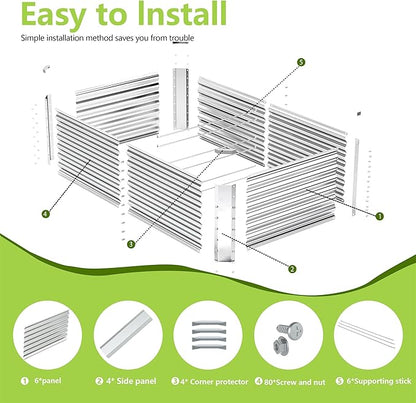 Easy to Install

Simple installation method saves you from trouble

5

4

1

3

2

1 6*panel

2 4* Side panel

3 4* Corner protector

4 80*Screw and nut

5 6*Supporting stick