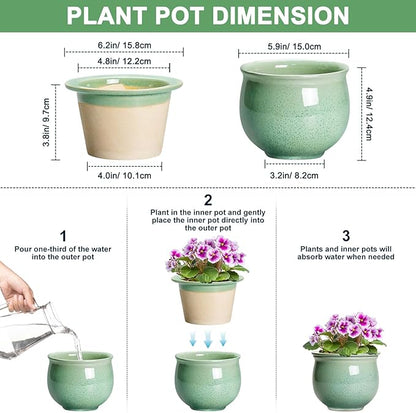 PLANT POT DIMENSION

6.2in/ 15.8cm
4.8in/ 12.2cm
3.8in/ 9.7cm
4.0in/ 10.1cm

5.9in/ 15.0cm
4.9in/ 12.4cm
3.2in/ 8.2cm

1
Pour one-third of the water into the outer pot

2
Plant in the inner pot and gently place the inner pot directly into the outer pot

3
Plants and inner pots will absorb water when needed