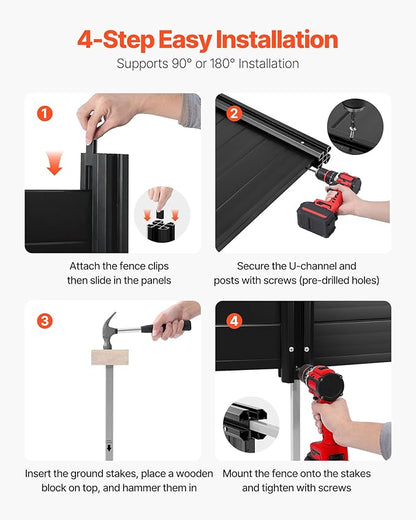 4-Step Easy Installation

Supports 90° or 180° Installation

1

Attach the fence clips then slide in the panels

2

Secure the U-channel and posts with screws (pre-drilled holes)

3

Insert the ground stakes, place a wooden block on top, and hammer them in

4

Mount the fence onto the stakes and tighten with screws