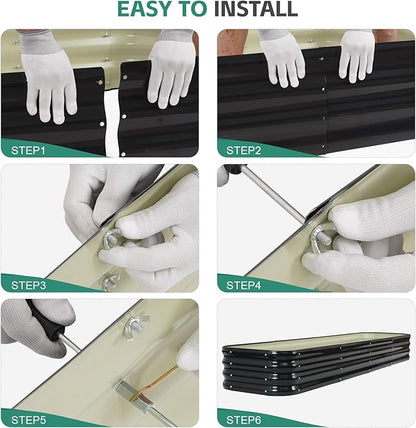 EASY TO INSTALL

STEP1

STEP2

STEP3

STEP4

STEP5

STEP6