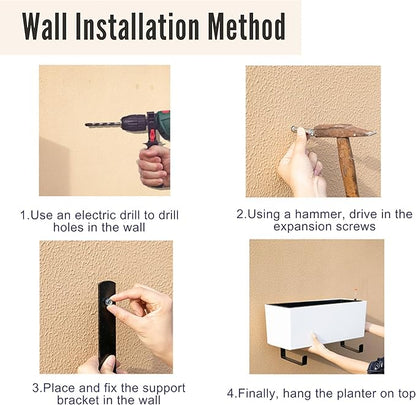 Wall Installation Method

1.Use an electric drill to drill holes in the wall

2.Using a hammer, drive in the expansion screws

3.Place and fix the support bracket in the wall

4.Finally, hang the planter on top