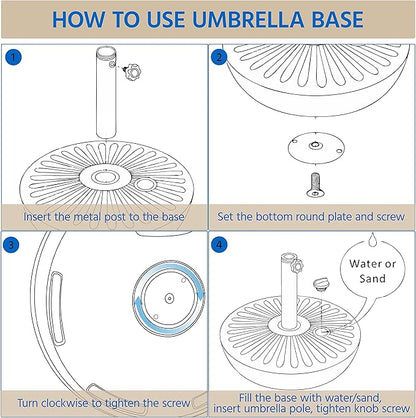 HOW TO USE UMBRELLA BASE

1

Insert the metal post to the base

2

Set the bottom round plate and screw

3

Turn clockwise to tighten the screw

4

Water or Sand

Fill the base with water/sand, insert umbrella pole, tighten knob screw