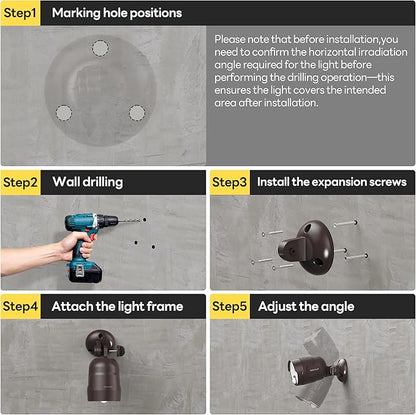 Step1 Marking hole positions

Please note that before installation,you need to confirm the horizontal irradiation angle required for the light before performing the drilling operation—this ensures the light covers the intended area after installation.

Step2 Wall drilling

Step3 Install the expansion screws

Step4 Attach the light frame

Step5 Adjust the angle