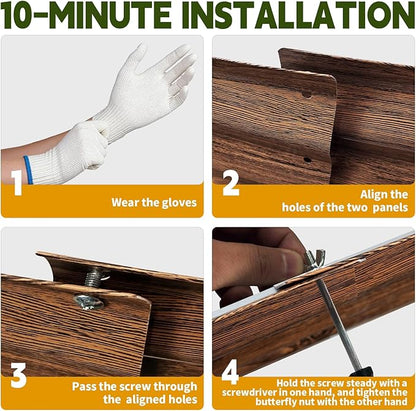 10-MINUTE INSTALLATION

1
Wear the gloves

2
Align the holes of the two panels

3
Pass the screw through the aligned holes

4
Hold the screw steady with a screwdriver in one hand, and tighten the butterfly nut with the other hand