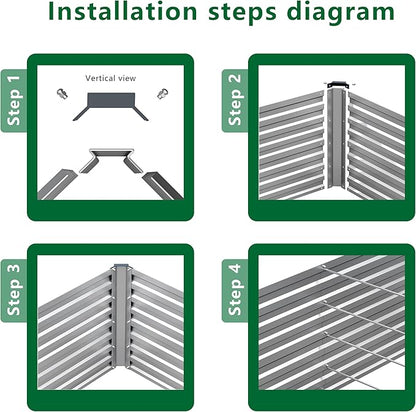 Installation steps diagram

Step 1

Vertical view

Step 2

Step 3

Step 4