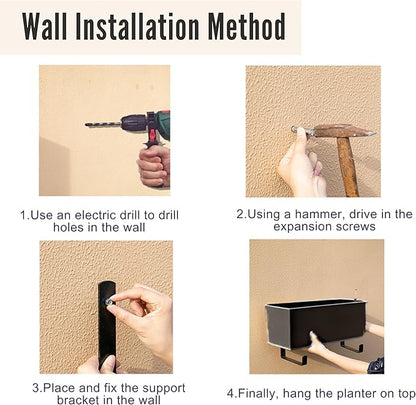 Wall Installation Method

1.Use an electric drill to drill holes in the wall

2.Using a hammer, drive in the expansion screws

3.Place and fix the support bracket in the wall

4.Finally, hang the planter on top