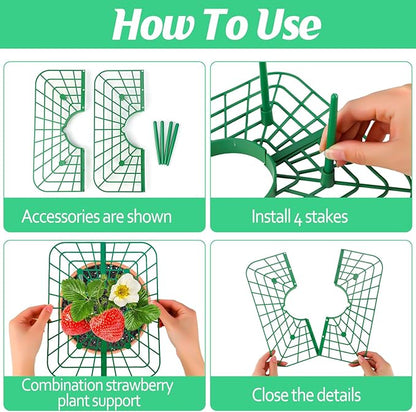 How To Use

Accessories are shown

Install 4 stakes

Combination strawberry plant support

Close the details