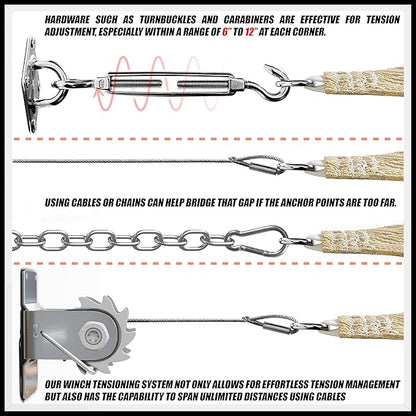 HARDWARE SUCH AS TURNBUCKLES AND CARABINERS ARE EFFECTIVE FOR TENSION ADJUSTMENT, ESPECIALLY WITHIN A RANGE OF 6" TO 12" AT EACH CORNER.

USING CABLES OR CHAINS CAN HELP BRIDGE THAT GAP IF THE ANCHOR POINTS ARE TOO FAR.

OUR WINCH TENSIONING SYSTEM NOT ONLY ALLOWS FOR EFFORTLESS TENSION MANAGEMENT BUT ALSO HAS THE CAPABILITY TO SPAN UNLIMITED DISTANCES USING CABLES