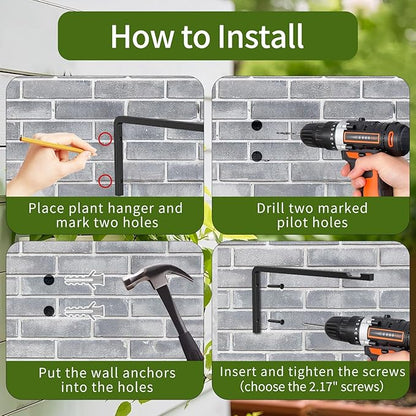 How to Install

Place plant hanger and mark two holes

Drill two marked pilot holes

Put the wall anchors into the holes

Insert and tighten the screws (choose the 2.17" screws)