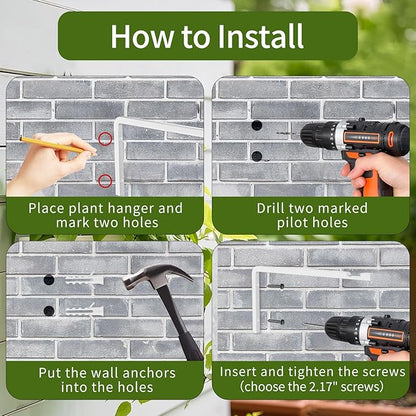 How to Install

Place plant hanger and mark two holes

Drill two marked pilot holes

Put the wall anchors into the holes

Insert and tighten the screws (choose the 2.17" screws)